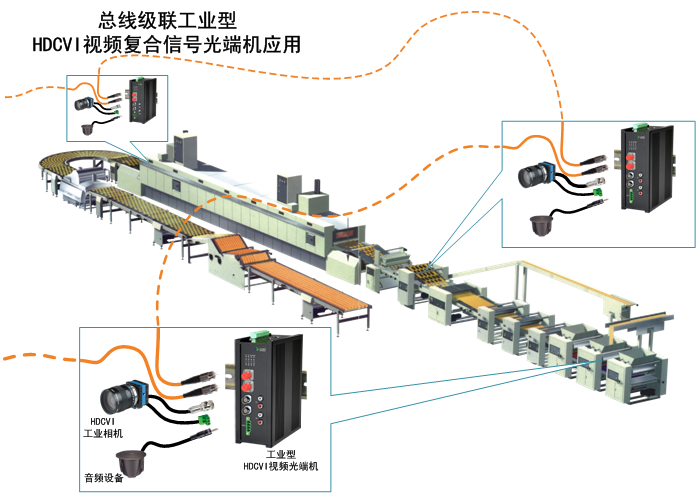 总线级联工业型
HDCVI视频复合信号光端机应用

HDCVI
工业相机

音频设备

工业型
HDCVI视频光端机